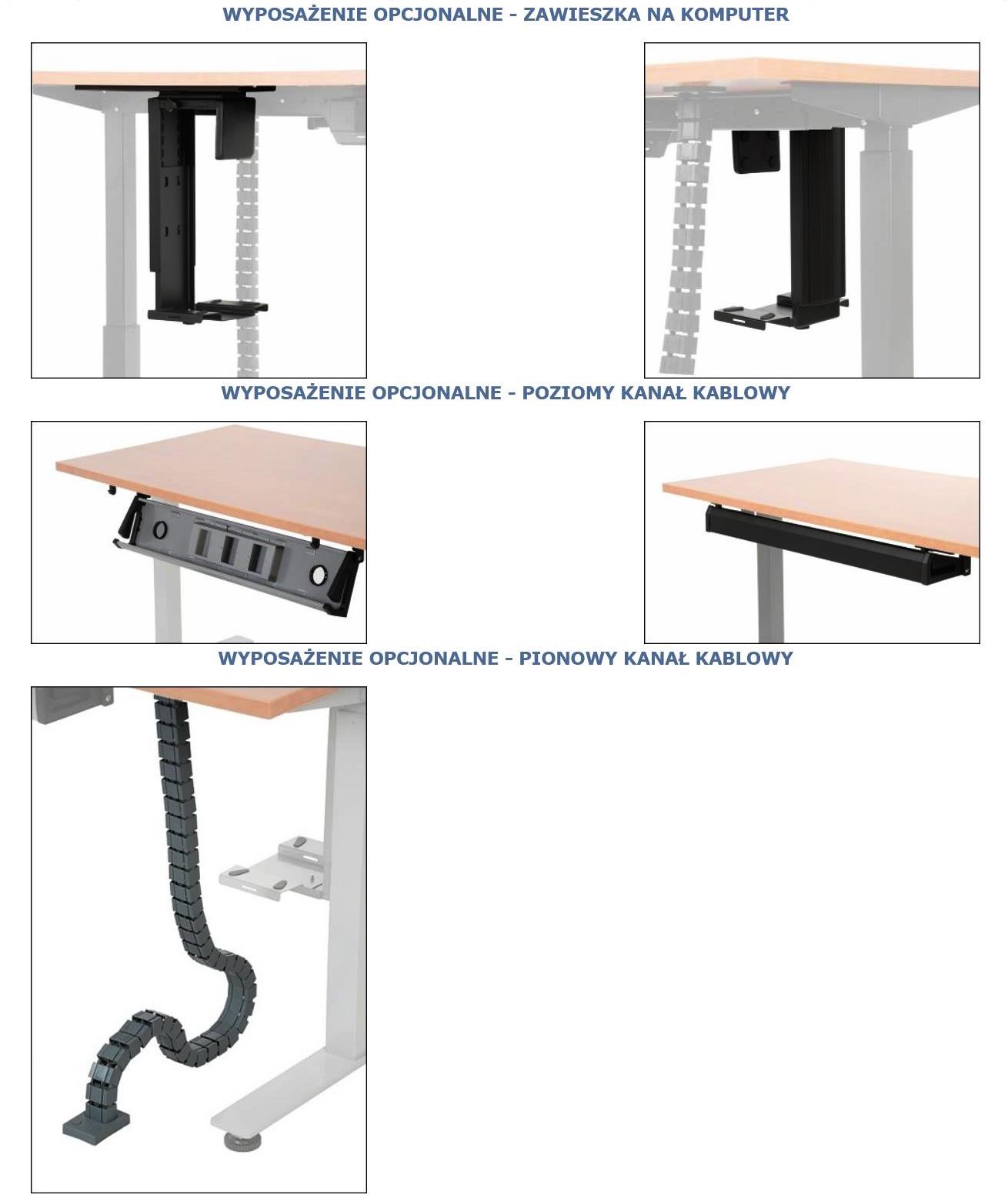 WYPOSAŻENIE OPCJONALNE - ZAWIESZKA NA KOMPUTER

WYPOSAŻENIE OPCJONALNE - POZIOMY KANAŁ KABLOWY

WYPOSAŻENIE OPCJONALNE - PIONOWY KANAŁ KABLOWY